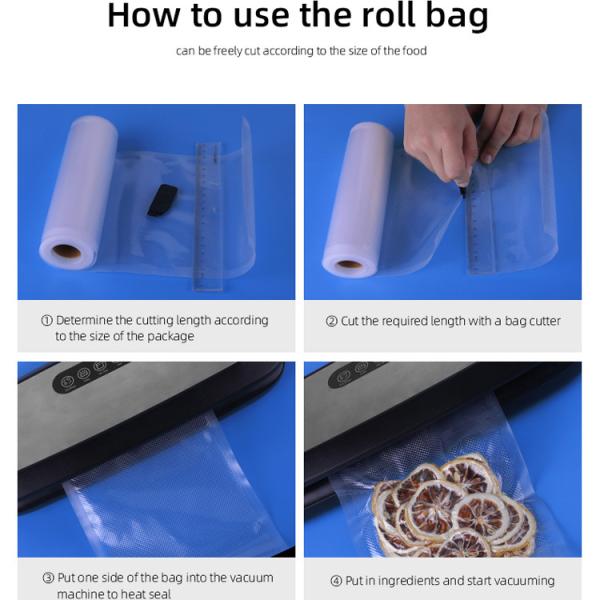 How to use the roll bag

can be freely cut according to the size of the food

① Determine the cutting length according to the size of the package

② Cut the required length with a bag cutter

③ Put one side of the bag into the vacuum machine to heat seal

④ Put in ingredients and start vacuuming