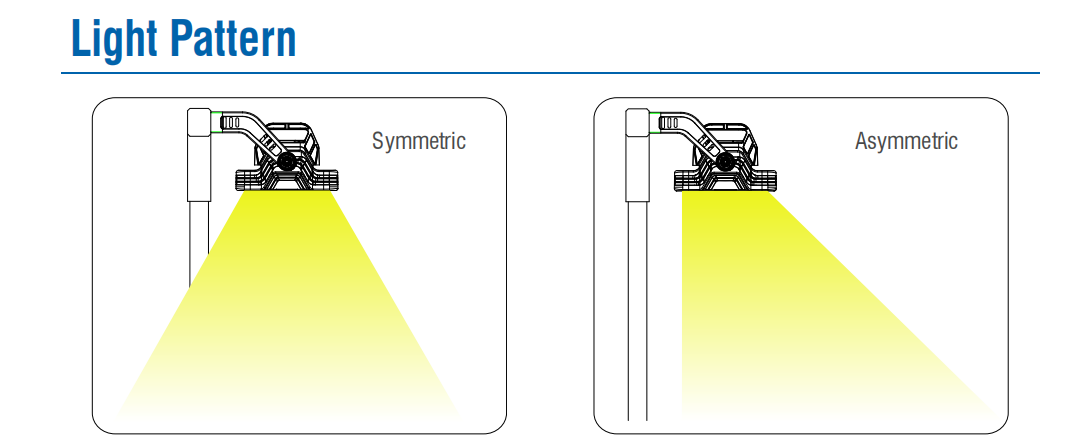 Light Pattern

Symmetric

Asymmetric