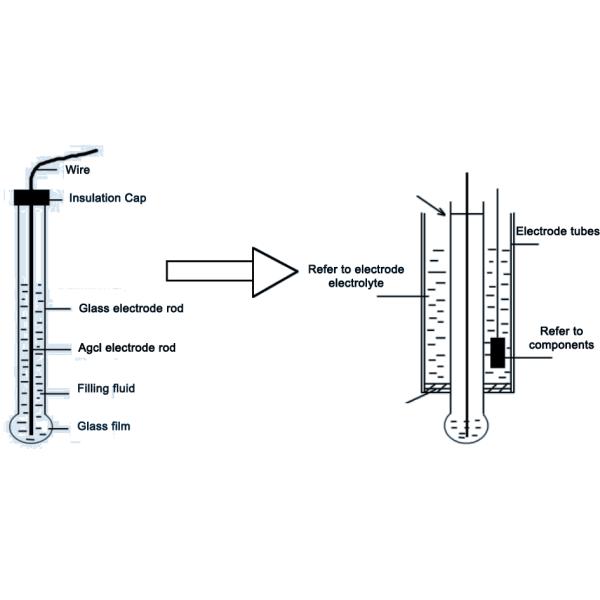 Wire
Insulation Cap
Glass electrode rod
Agcl electrode rod
Filling fluid
Glass film

Refer to electrode electrolyte
Electrode tubes
Refer to components