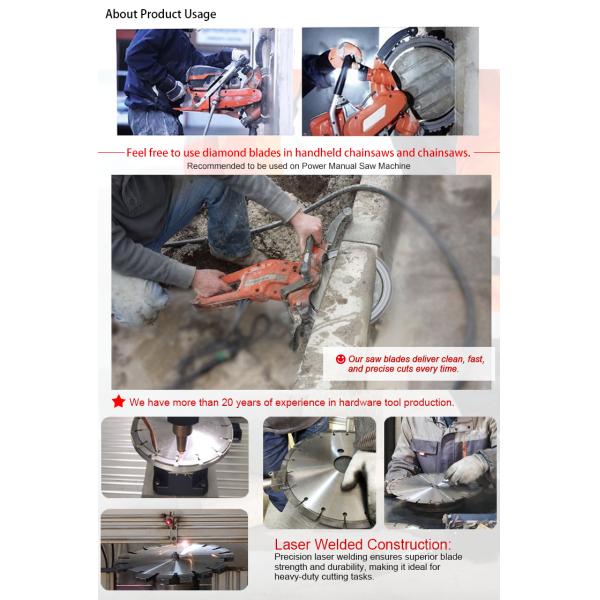 About Product Usage

Feel free to use diamond blades in handheld chainsaws and chainsaws.

Recommended to be used on Power Manual Saw Machine

Our saw blades deliver clean, fast, and precise cuts every time.

We have more than 20 years of experience in hardware tool production.

Laser Welded Construction:

Precision laser welding ensures superior blade strength and durability, making it ideal for heavy-duty cutting tasks.