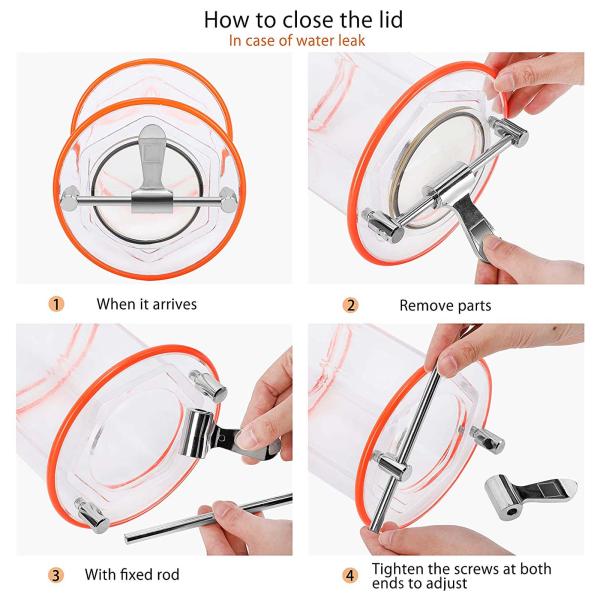 How to close the lid
In case of water leak

1 When it arrives

2 Remove parts

3 With fixed rod

4 Tighten the screws at both ends to adjust