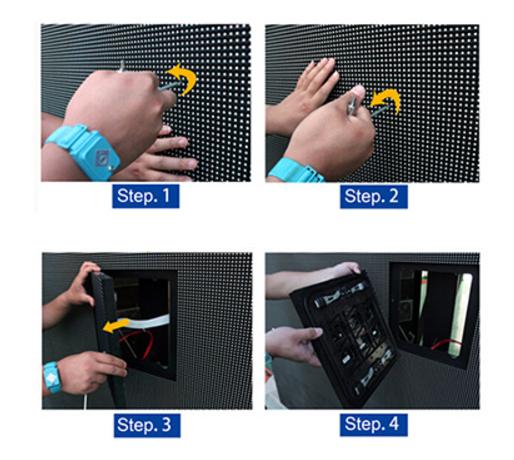 Step. 1

Step. 2

Step. 3

Step. 4