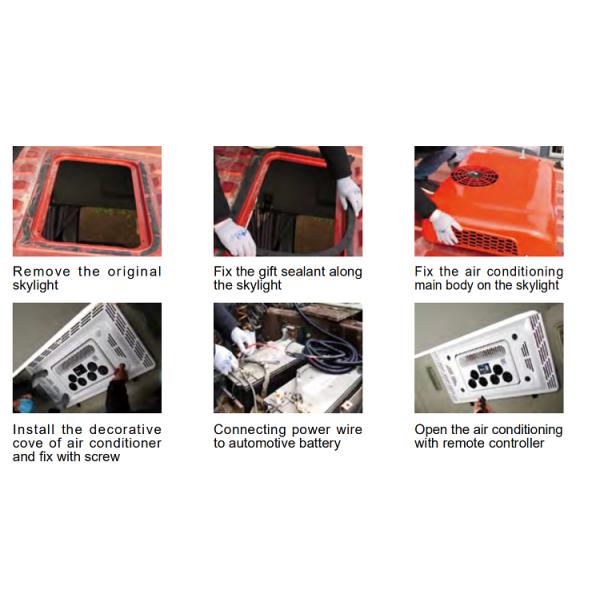 Remove the original skylight

Fix the gift sealant along the skylight

Fix the air conditioning main body on the skylight

Install the decorative cove of air conditioner and fix with screw

Connecting power wire to automotive battery

Open the air conditioning with remote controller