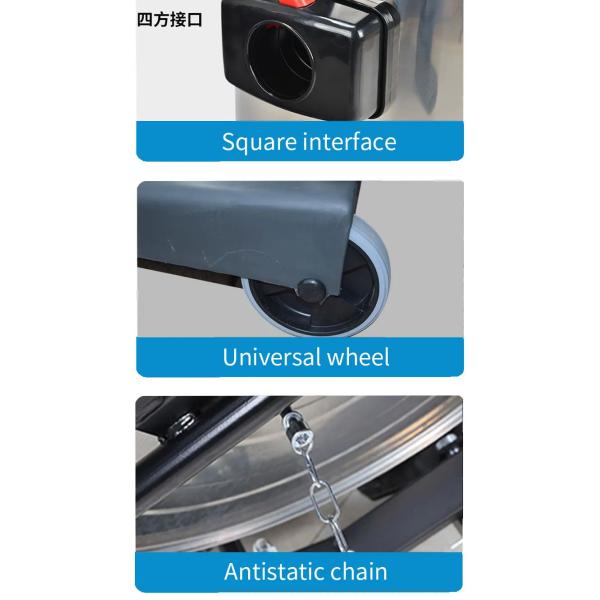 四方接口

Square interface

Universal wheel

Antistatic chain