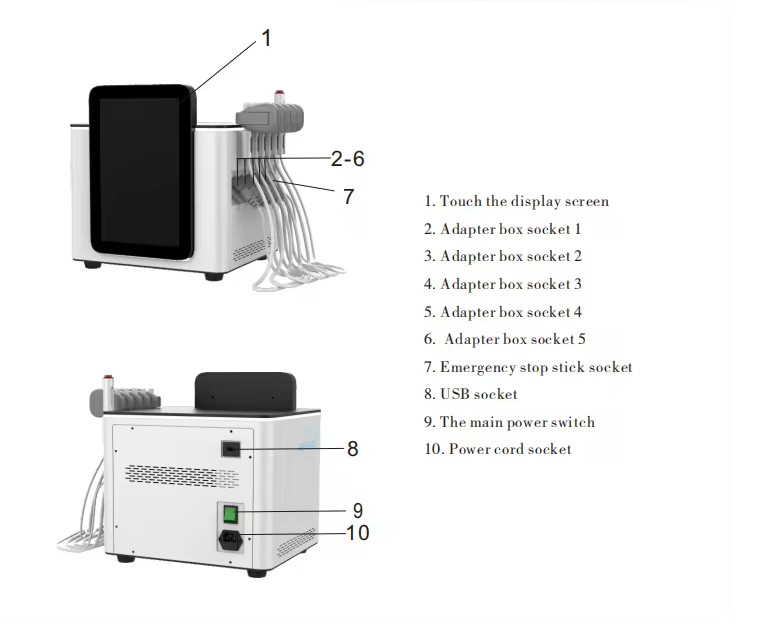 1

2-6

7

8

9

10

1. Touch the display screen
2. Adapter box socket 1
3. Adapter box socket 2
4. Adapter box socket 3
5. Adapter box socket 4
6. Adapter box socket 5
7. Emergency stop stick socket
8. USB socket
9. The main power switch
10. Power cord socket