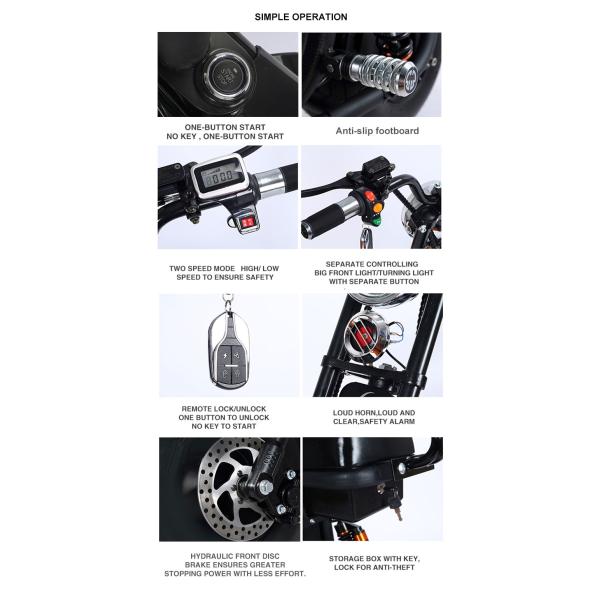 SIMPLE OPERATION

ONE-BUTTON START
NO KEY , ONE-BUTTON START

Anti-slip footboard

TWO SPEED MODE HIGH/ LOW SPEED TO ENSURE SAFETY

SEPARATE CONTROLLING BIG FRONT LIGHT/TURNING LIGHT WITH SEPARATE BUTTON

REMOTE LOCK/UNLOCK
ONE BUTTON TO UNLOCK
NO KEY TO START

LOUD HORN,LOUD AND CLEAR,SAFETY ALARM

HYDRAULIC FRONT DISC BRAKE ENSURES GREATER STOPPING POWER WITH LESS EFFORT.

STORAGE BOX WITH KEY, LOCK FOR ANTI-THEFT