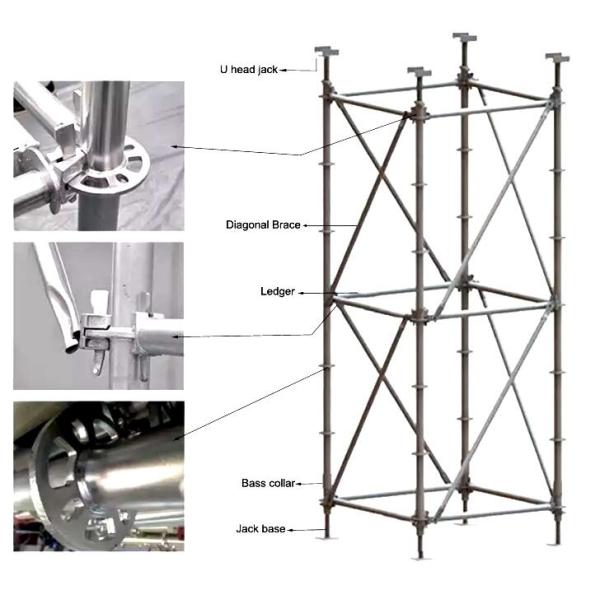 U head jack

Diagonal Brace

Ledger

Bass collar

Jack base