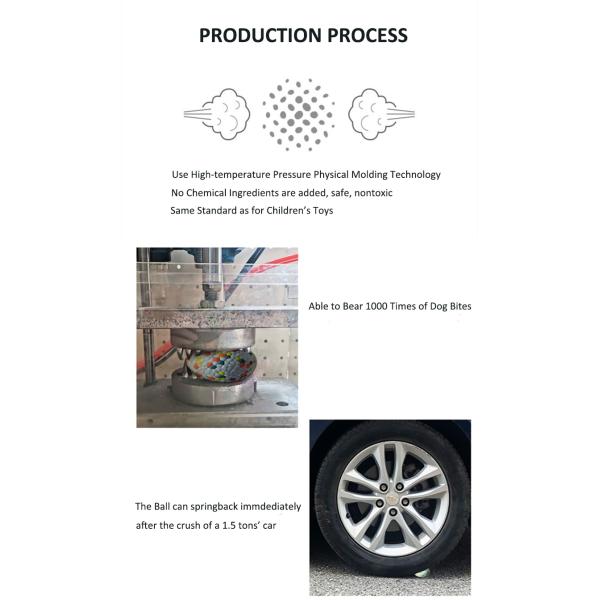 PRODUCTION PROCESS

Use High-temperature Pressure Physical Molding Technology
No Chemical Ingredients are added, safe, nontoxic
Same Standard as for Children's Toys

Able to Bear 1000 Times of Dog Bites

The Ball can springback immdediately after the crush of a 1.5 tons' car