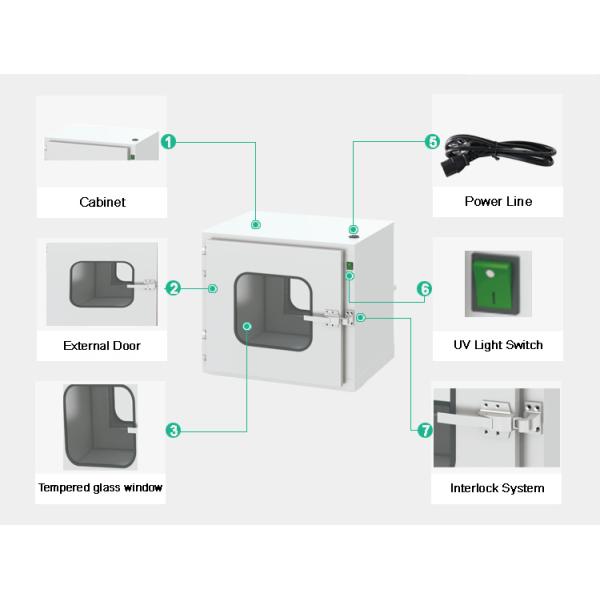 1
Cabinet

2
External Door

3
Tempered glass window

5
Power Line

6
UV Light Switch

7
Interlock System