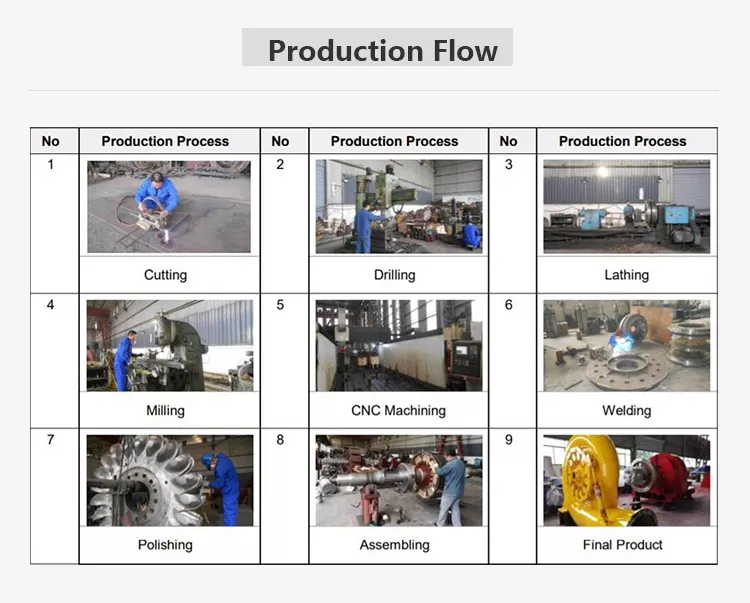 Production Flow

| No | Production Process | No | Production Process | No | Production Process |
|---|---|---|---|---|---|
| 1 | Cutting | 2 | Drilling | 3 | Lathing |
| 4 | Milling | 5 | CNC Machining | 6 | Welding |
| 7 | Polishing | 8 | Assembling | 9 | Final Product |