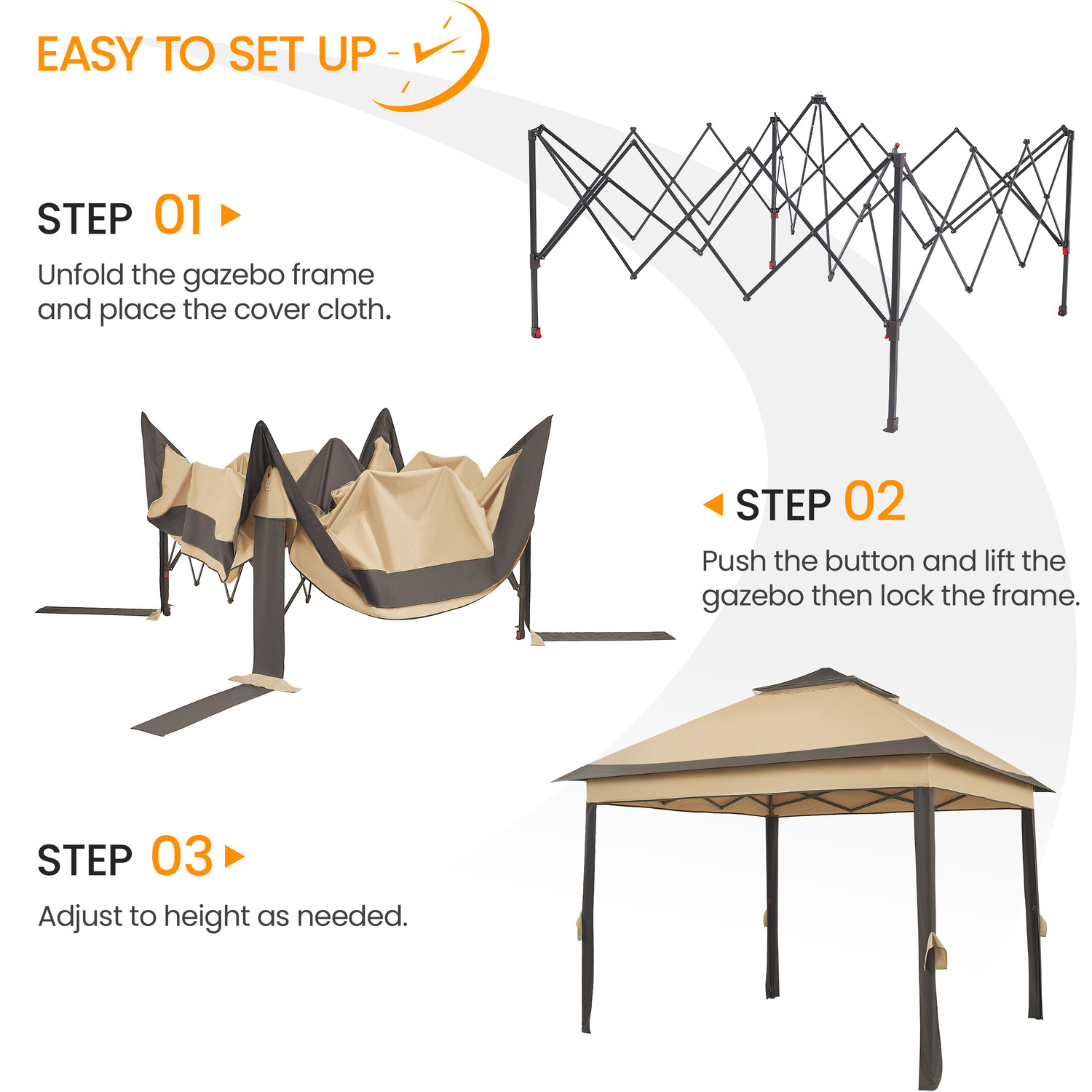 EASY TO SET UP -

STEP 01

Unfold the gazebo frame and place the cover cloth.

STEP 02

Push the button and lift the gazebo then lock the frame.

STEP 03

Adjust to height as needed.