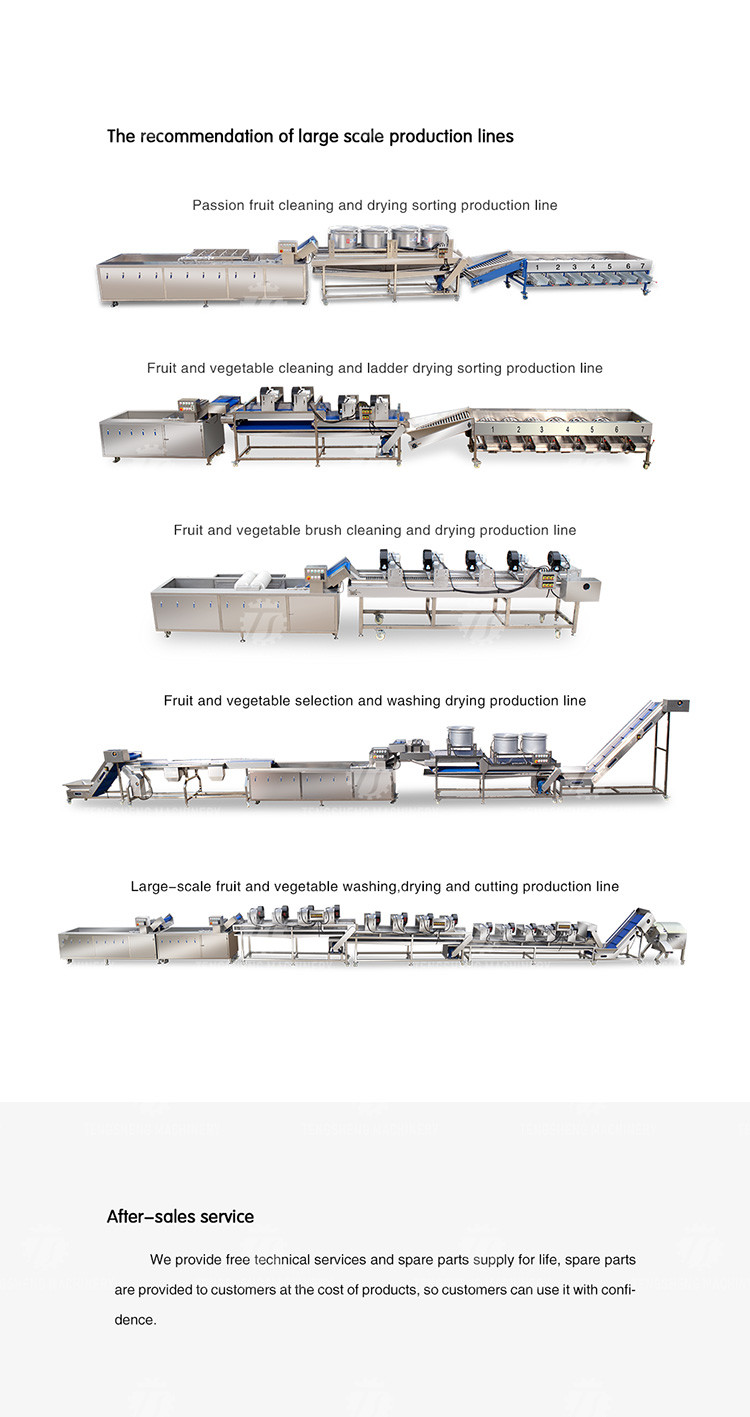 The recommendation of large scale production lines

Passion fruit cleaning and drying sorting production line

1 2 3 4 5 6 7

Fruit and vegetable cleaning and ladder drying sorting production line

1 2 3 4 5 6 7

Fruit and vegetable brush cleaning and drying production line

Fruit and vegetable selection and washing drying production line

Large-scale fruit and vegetable washing,drying and cutting production line

After-sales service

We provide free technical services and spare parts supply for life, spare parts are provided to customers at the cost of products, so customers can use it with confidence.