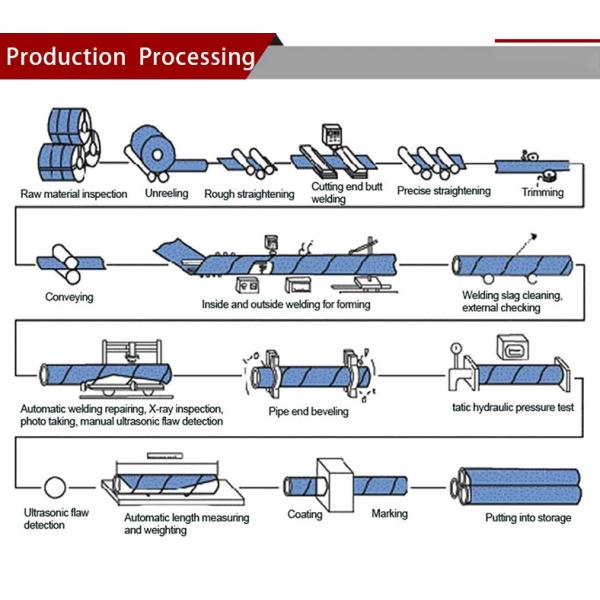 Production Processing

Raw material inspection

Unreeling

Rough straightening

Cutting end butt welding

Precise straightening

Trimming

Conveying

Inside and outside welding for forming

Welding slag cleaning, external checking

Automatic welding repairing, X-ray inspection, photo taking, manual ultrasonic flaw detection

Pipe end beveling

tatic hydraulic pressure test

Ultrasonic flaw detection

Automatic length measuring and weighting

Coating

Marking

Putting into storage