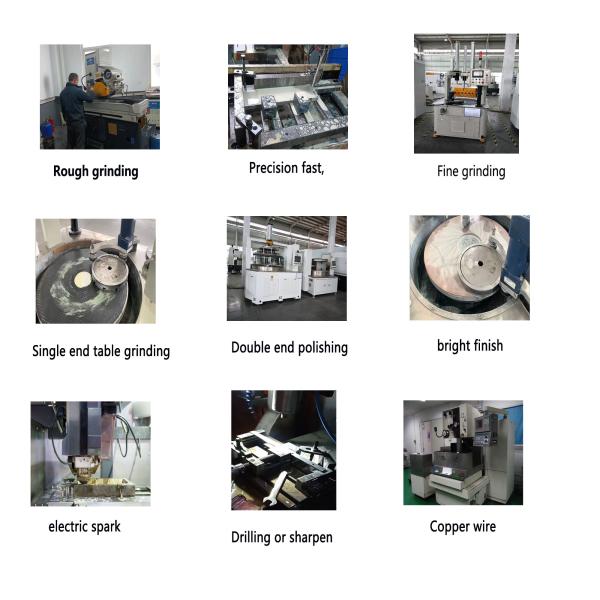 Rough grinding

Precision fast,

Fine grinding

Single end table grinding

Double end polishing

bright finish

electric spark

Drilling or sharpen

Copper wire