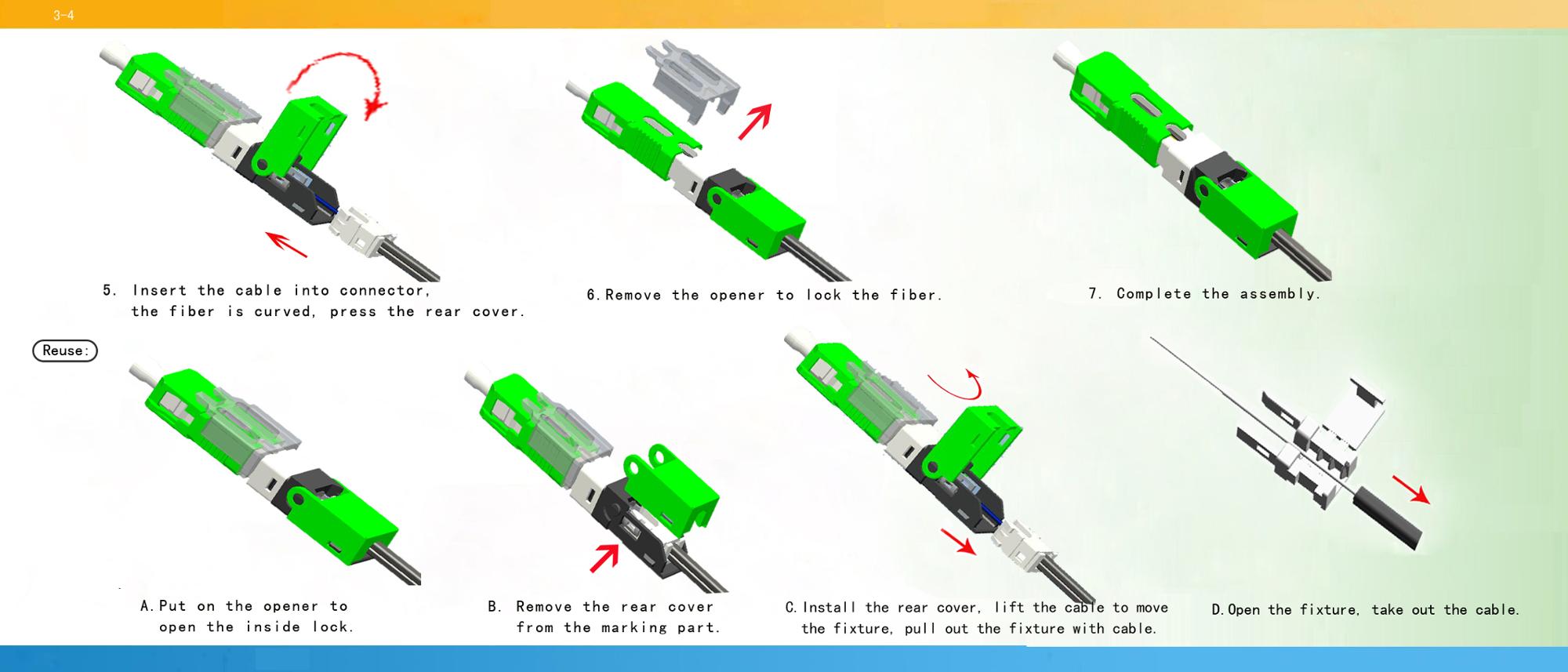 3-4

5. Insert the cable into connector, the fiber is curved, press the rear cover.

6. Remove the opener to lock the fiber.

7. Complete the assembly.

Reuse:

A. Put on the opener to open the inside lock.

B. Remove the rear cover from the marking part.

C. Install the rear cover, lift the cable to move the fixture, pull out the fixture with cable.

D. Open the fixture, take out the cable.