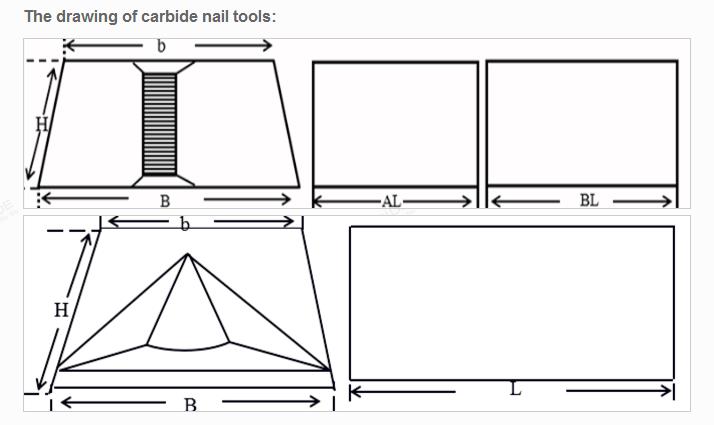 The drawing of carbide nail tools:

b
H
B
AL
BL

b
H
B
L