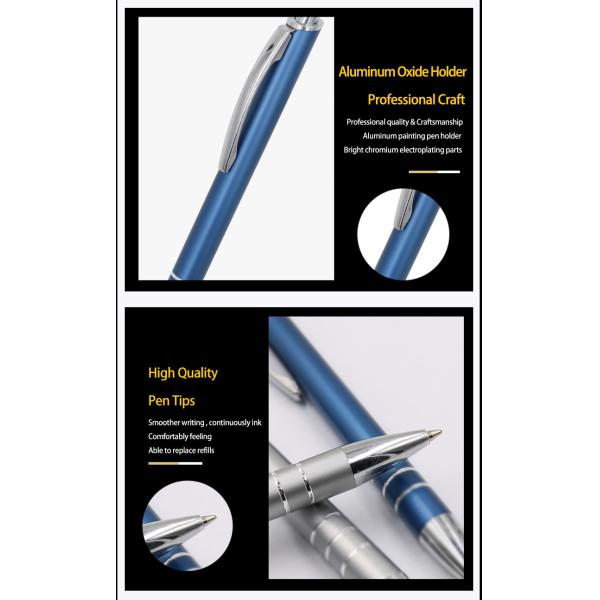 Aluminum Oxide Holder

Professional Craft

Professional quality & Craftsmanship
Aluminum painting pen holder
Bright chromium electroplating parts

High Quality

Pen Tips

Smoother writing , continuously ink
Comfortably feeling
Able to replace refills