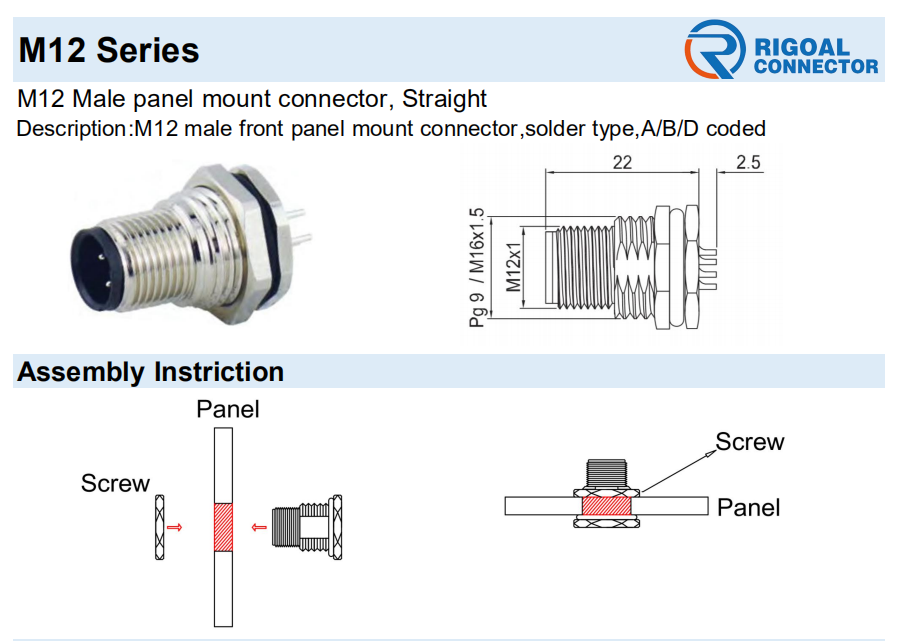 M12 Series

RIGOAL CONNECTOR

M12 Male panel mount connector, Straight

Description:M12 male front panel mount connector,solder type,A/B/D coded

22

2.5

Pg 9 / M16x1.5

M12x1

Assembly Instriction

Panel

Screw

Screw

Panel