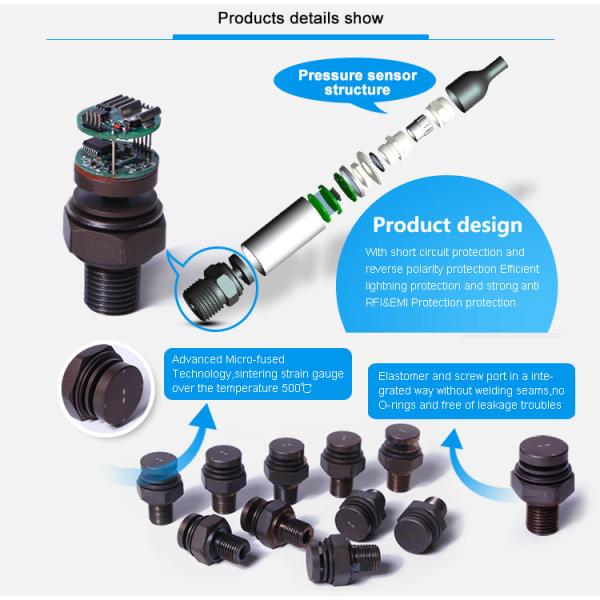 Products details show

Pressure sensor structure

Product design

With short circuit protection and reverse polarity protection Efficient lightning protection and strong anti RFI&EMI Protection protection.

Advanced Micro-fused Technology,sintering strain gauge over the temperature 500℃

Elastomer and screw port in a integrated way without welding seams,no O-rings and free of leakage troubles