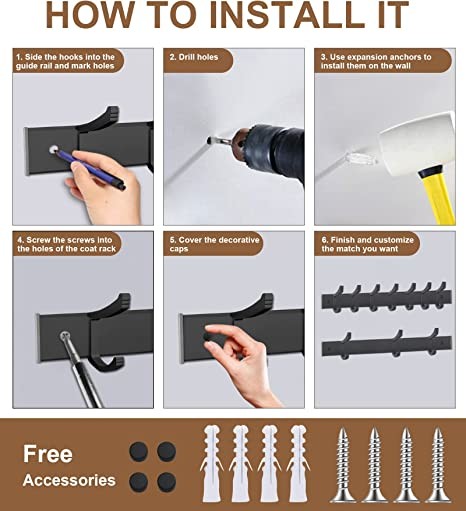 HOW TO INSTALL IT

1. Side the hooks into the guide rail and mark holes

2. Drill holes

3. Use expansion anchors to install them on the wall

4. Screw the screws into the holes of the coat rack

5. Cover the decorative caps

6. Finish and customize the match you want

Free Accessories