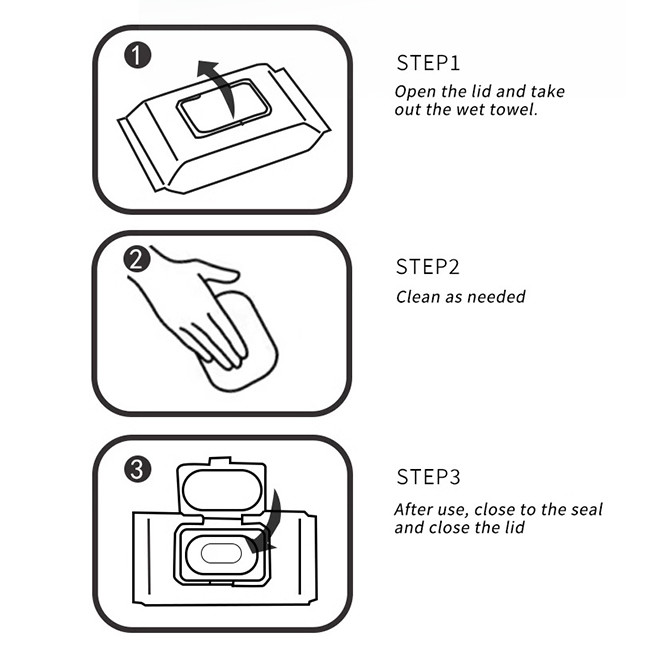 1

STEP1
Open the lid and take out the wet towel.

2

STEP2
Clean as needed

3

STEP3
After use, close to the seal and close the lid