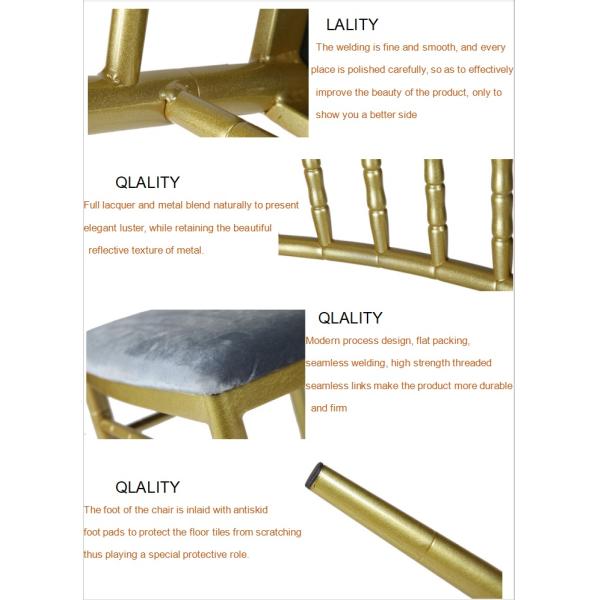 LALITY

The welding is fine and smooth, and every place is polished carefully, so as to effectively improve the beauty of the product, only to show you a better side

QLALITY

Full lacquer and metal blend naturally to present elegant luster, while retaining the beautiful reflective texture of metal.

QLALITY

Modern process design, flat packing, seamless welding, high strength threaded seamless links make the product more durable and firm

QLALITY

The foot of the chair is inlaid with antiskid foot pads to protect the floor tiles from scratching thus playing a special protective role.