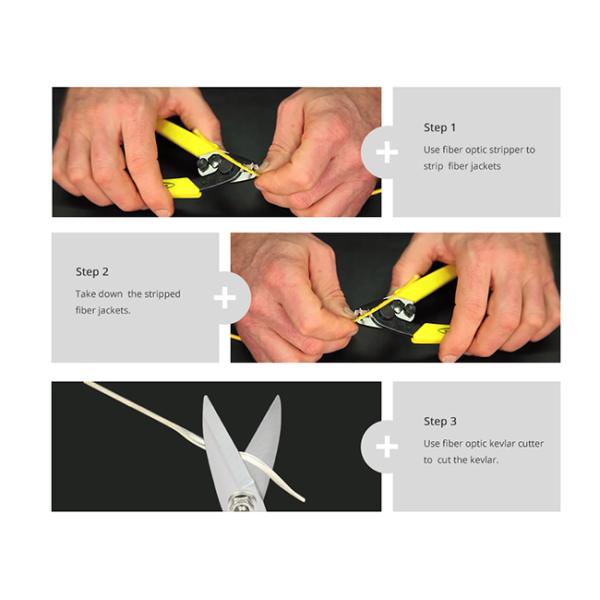 Step 1

Use fiber optic stripper to strip fiber jackets

Step 2

Take down the stripped fiber jackets.

Step 3

Use fiber optic kevlar cutter to cut the kevlar.