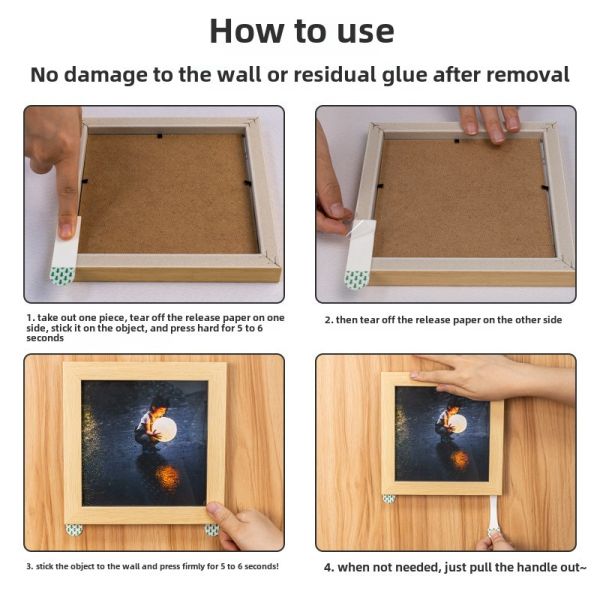 How to use

No damage to the wall or residual glue after removal

1. take out one piece, tear off the release paper on one side, stick it on the object, and press hard for 5 to 6 seconds

2. then tear off the release paper on the other side

3. stick the object to the wall and press firmly for 5 to 6 seconds!

4. when not needed, just pull the handle out~