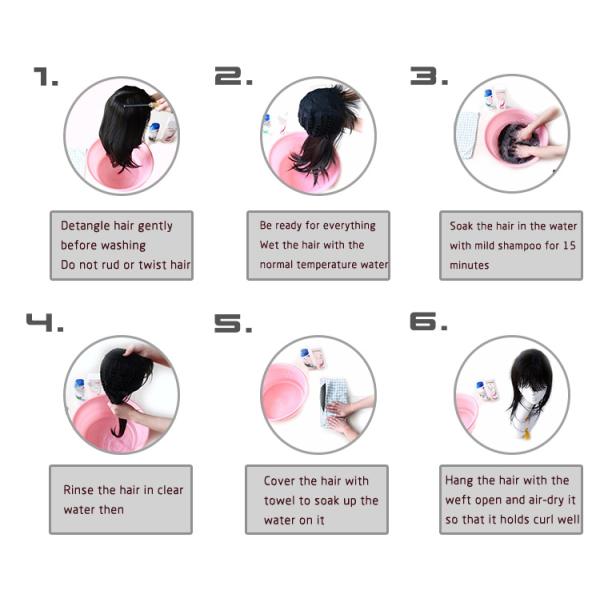 1.

Detangle hair gently before washing
Do not rud or twist hair

2.

Be ready for everything
Wet the hair with the normal temperature water

3.

Soak the hair in the water with mild shampoo for 15 minutes

4.

Rinse the hair in clear water then

5.

Cover the hair with towel to soak up the water on it

6.

Hang the hair with the weft open and air-dry it so that it holds curl well