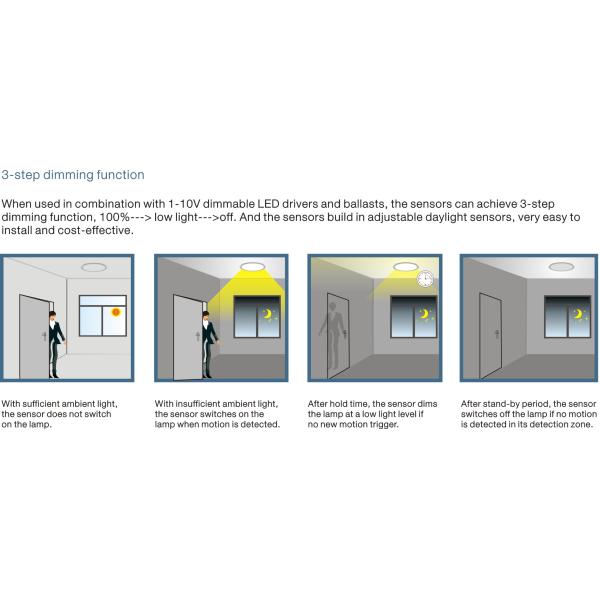 3-step dimming function

When used in combination with 1-10V dimmable LED drivers and ballasts, the sensors can achieve 3-step dimming function, 100%---> low light--->off. And the sensors build in adjustable daylight sensors, very easy to install and cost-effective.

With sufficient ambient light, the sensor does not switch on the lamp.

With insufficient ambient light, the sensor switches on the lamp when motion is detected.

After hold time, the sensor dims the lamp at a low light level if no new motion trigger.

After stand-by period, the sensor switches off the lamp if no motion is detected in its detection zone.