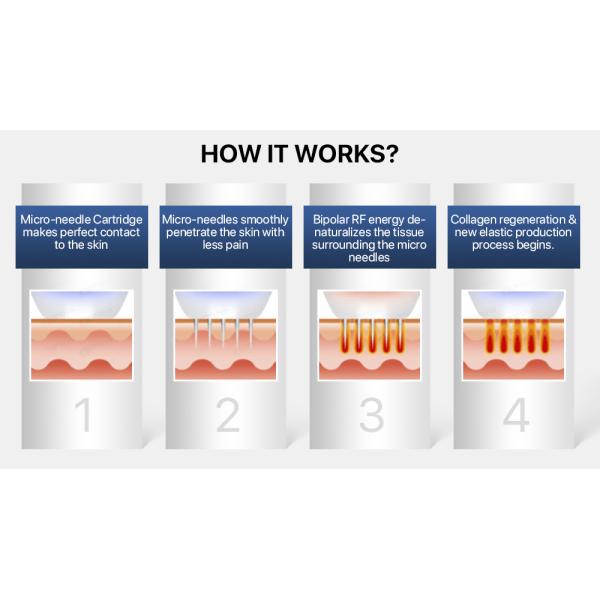 HOW IT WORKS?

Micro-needle Cartridge makes perfect contact to the skin

1

Micro-needles smoothly penetrate the skin with less pain

2

Bipolar RF energy denaturalizes the tissue surrounding the micro needles

3

Collagen regeneration & new elastic production process begins.

4