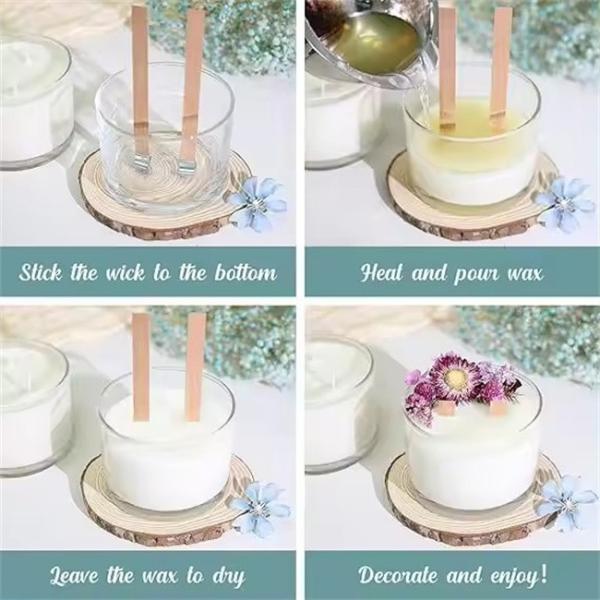 Stick the wick to the bottom

Heat and pour wax

Leave the wax to dry

Decorate and enjoy!