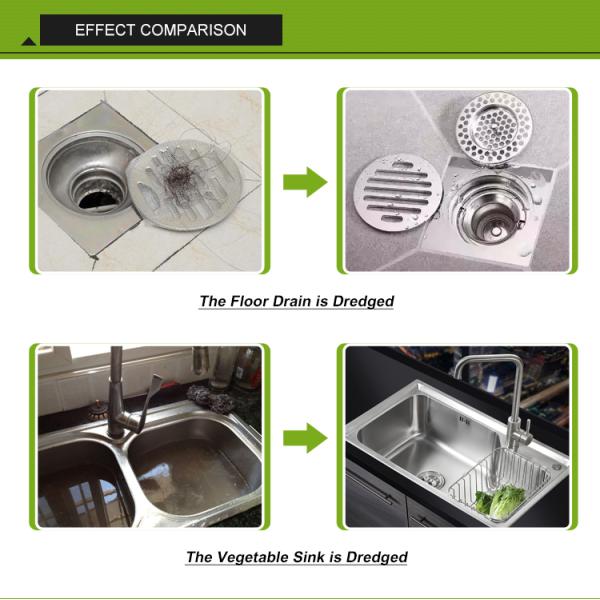 EFFECT COMPARISON

The Floor Drain is Dredged

The Vegetable Sink is Dredged