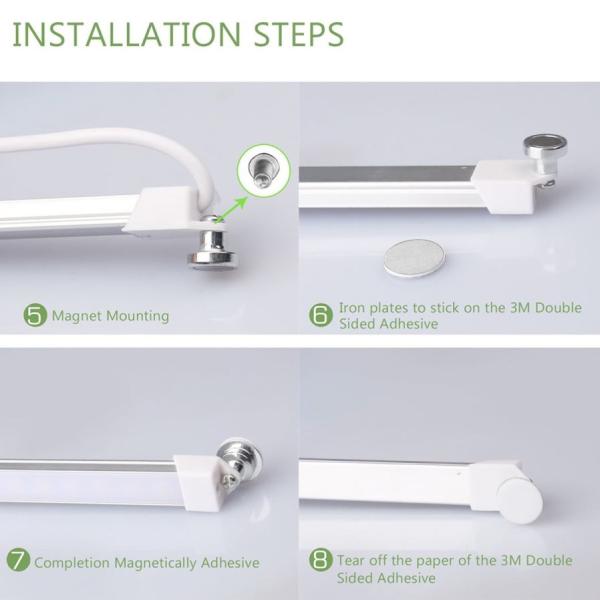 INSTALLATION STEPS

5 Magnet Mounting

6 Iron plates to stick on the 3M Double Sided Adhesive

7 Completion Magnetically Adhesive

8 Tear off the paper of the 3M Double Sided Adhesive