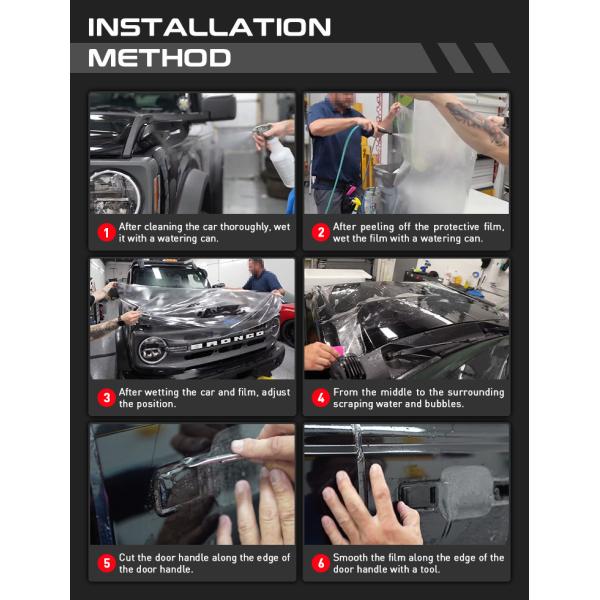 INSTALLATION
METHOD

1 After cleaning the car thoroughly, wet it with a watering can.

2 After peeling off the protective film, wet the film with a watering can.

BRONCO

3 After wetting the car and film, adjust the position.

4 From the middle to the surrounding scraping water and bubbles.

5 Cut the door handle along the edge of the door handle.

6 Smooth the film along the edge of the door handle with a tool.