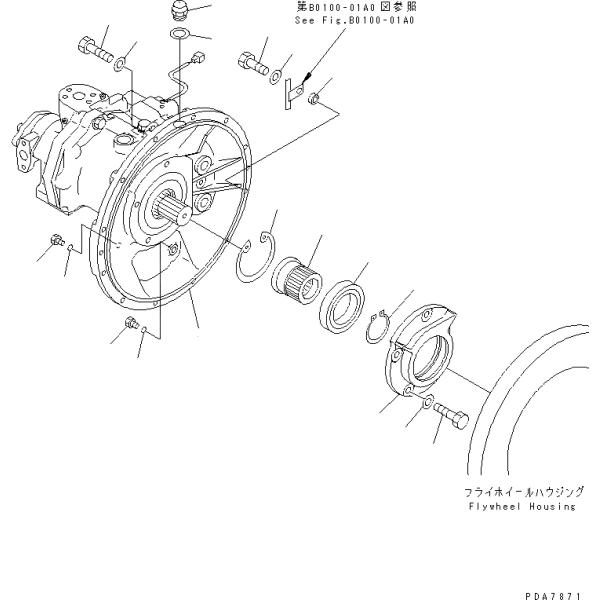 第B0100-01A0 図参照
See Fig.B0100-01A0

フライホイールハウジング
Flywheel Housing

PDA7871