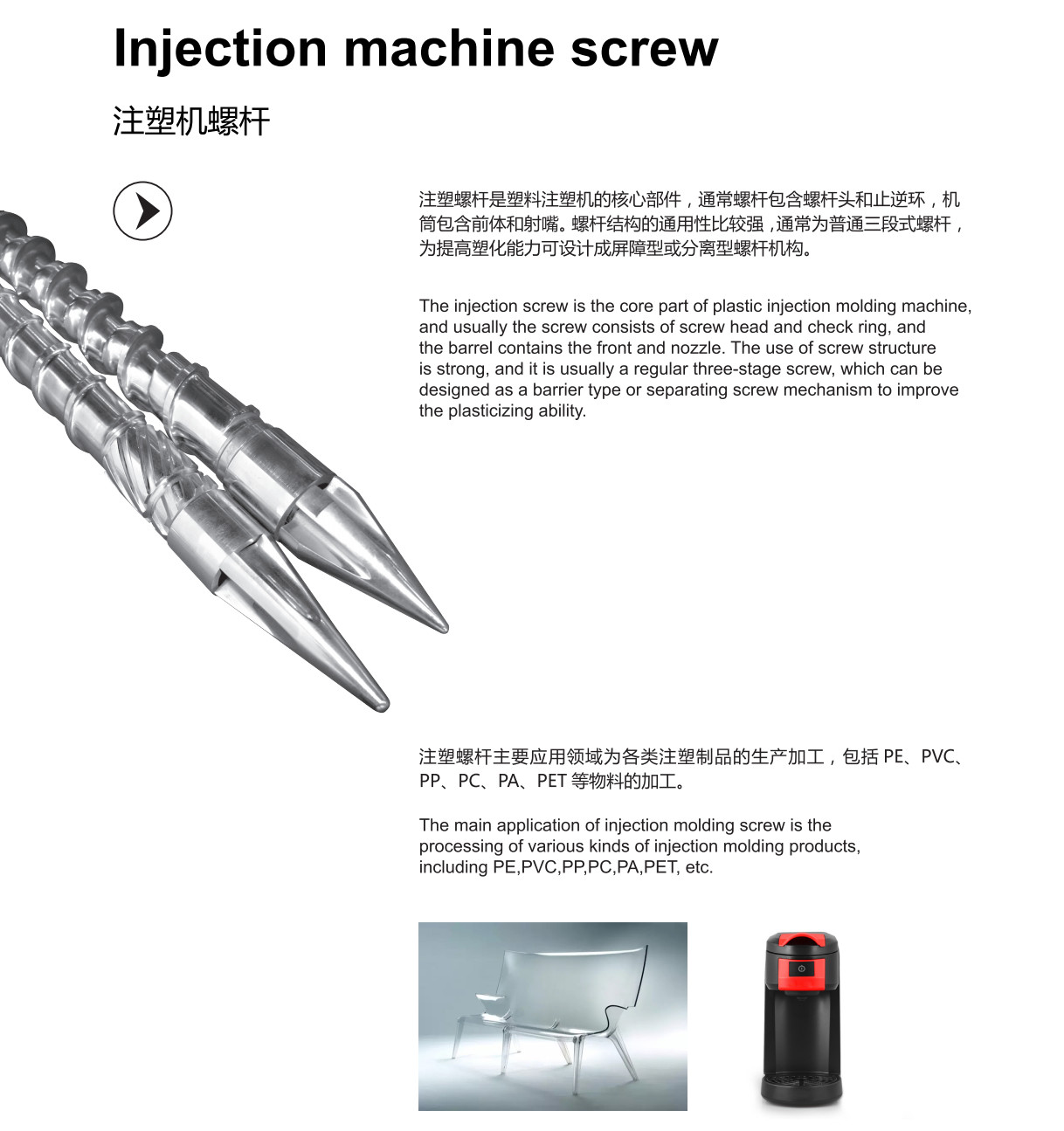 Injection machine screw

注塑机螺杆

注塑螺杆是塑料注塑机的核心部件，通常螺杆包含螺杆头和止逆环，机筒包含前体和射嘴。螺杆结构的通用性比较强，通常为普通三段式螺杆，为提高塑化能力可设计成屏障型或分离型螺杆机构。

The injection screw is the core part of plastic injection molding machine, and usually the screw consists of screw head and check ring, and the barrel contains the front and nozzle. The use of screw structure is strong, and it is usually a regular three-stage screw, which can be designed as a barrier type or separating screw mechanism to improve the plasticizing ability.

注塑螺杆主要应用领域为各类注塑制品的生产加工，包括 PE、PVC、PP、PC、PA、PET 等物料的加工。

The main application of injection molding screw is the processing of various kinds of injection molding products, including PE,PVC,PP,PC,PA,PET, etc.