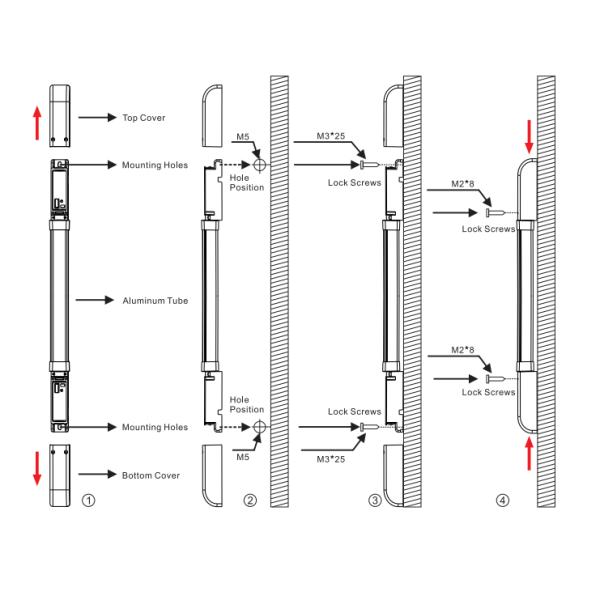 Top Cover

Mounting Holes

Aluminum Tube

Mounting Holes

Bottom Cover

①

M5

Hole Position

Hole Position

M5

②

M3*25

Lock Screws

Lock Screws

M3*25

③

M2*8

Lock Screws

M2*8

Lock Screws

④