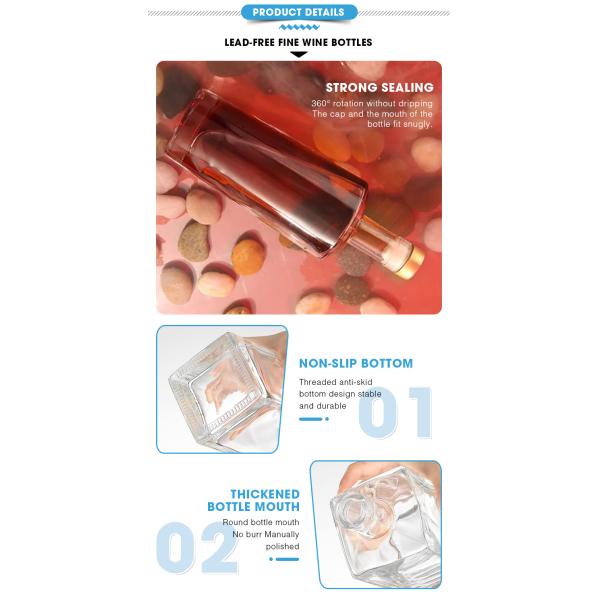 PRODUCT DETAILS

LEAD-FREE FINE WINE BOTTLES

STRONG SEALING

360° rotation without dripping The cap and the mouth of the bottle fit snugly.

NON-SLIP BOTTOM

Threaded anti-skid bottom design stable and durable

01

THICKENED BOTTLE MOUTH

Round bottle mouth No burr Manually polished

02