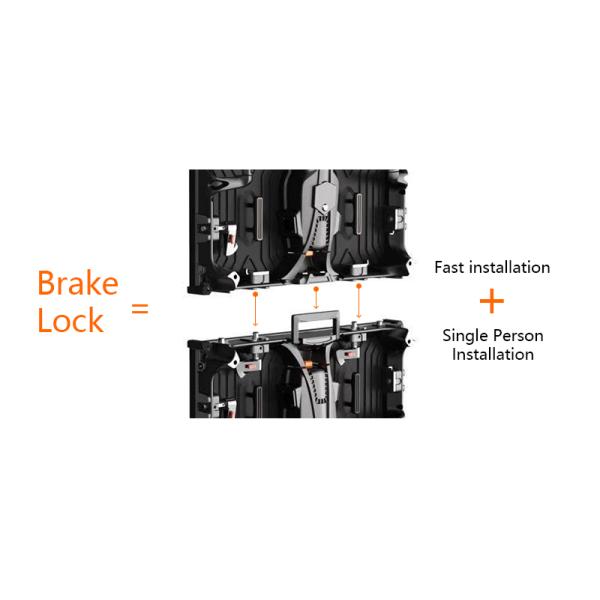 Brake Lock =

Fast installation
+
Single Person Installation