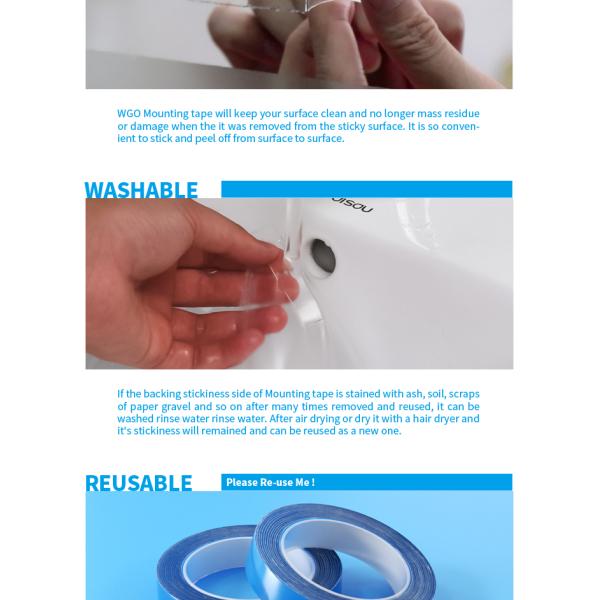 WGO Mounting tape will keep your surface clean and no longer mass residue or damage when the it was removed from the sticky surface. It is so convenient to stick and peel off from surface to surface.

WASHABLE

JISOU

If the backing stickiness side of Mounting tape is stained with ash, soil, scraps of paper gravel and so on after many times removed and reused, it can be washed rinse water rinse water. After air drying or dry it with a hair dryer and it's stickiness will remained and can be reused as a new one.

REUSABLE

Please Re-use Me !