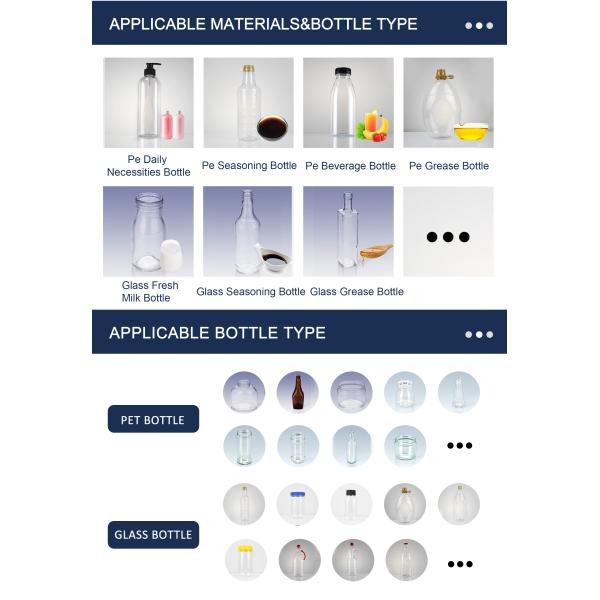 APPLICABLE MATERIALS&BOTTLE TYPE

Pe Daily Necessities Bottle

Pe Seasoning Bottle

Pe Beverage Bottle

Pe Grease Bottle

Glass Fresh Milk Bottle

Glass Seasoning Bottle

Glass Grease Bottle

APPLICABLE BOTTLE TYPE

PET BOTTLE

GLASS BOTTLE