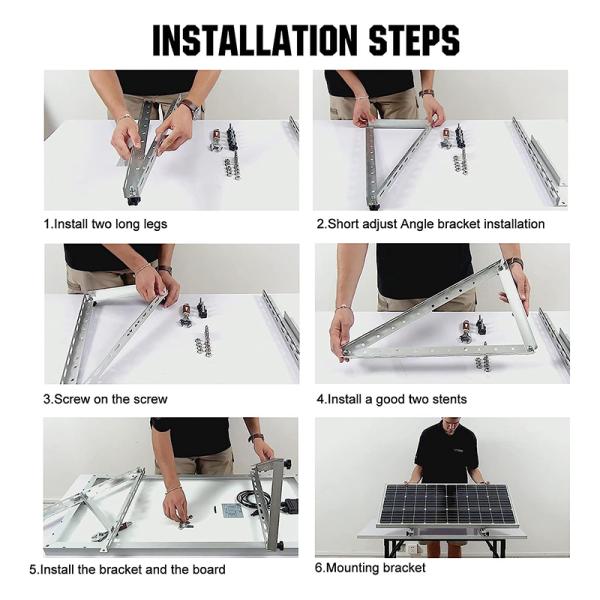 INSTALLATION STEPS

1.Install two long legs

2.Short adjust Angle bracket installation

3.Screw on the screw

4.Install a good two stents

5.Install the bracket and the board

6.Mounting bracket