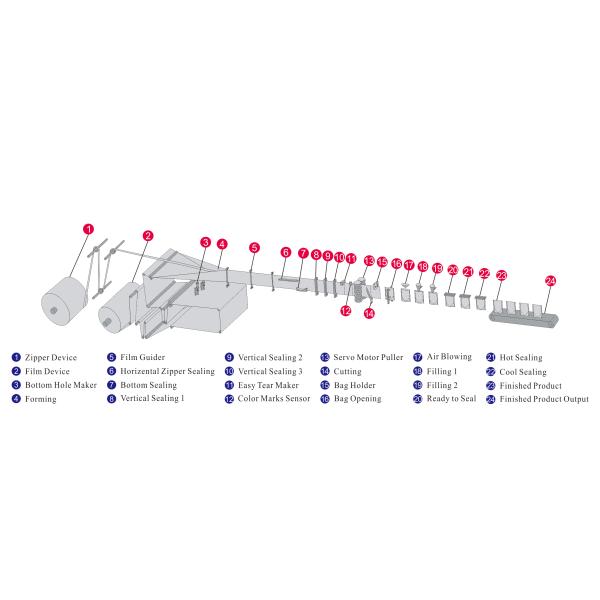 1 2 3 4 5 6 7 8 9 10 11 13 15 16 17 18 19 20 21 22 23 24 12 14

1 Zipper Device
2 Film Device
3 Bottom Hole Maker
4 Forming

5 Film Guider
6 Horizental Zipper Sealing
7 Bottom Sealing
8 Vertical Sealing 1

9 Vertical Sealing 2
10 Vertical Sealing 3
11 Easy Tear Maker
12 Color Marks Sensor

13 Servo Motor Puller
14 Cutting
15 Bag Holder
16 Bag Opening

17 Air Blowing
18 Filling 1
19 Filling 2
20 Ready to Seal

21 Hot Sealing
22 Cool Sealing
23 Finished Product
24 Finished Product Output