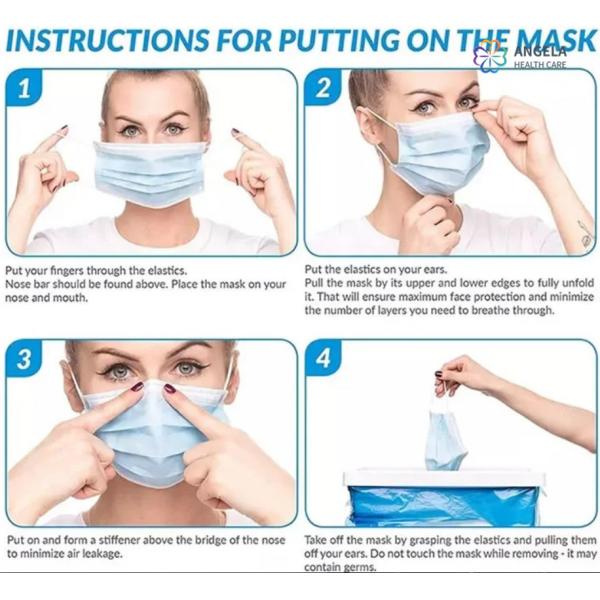 INSTRUCTIONS FOR PUTTING ON THE MASK

ANGELA
HEALTH CARE

1

Put your fingers through the elastics.
Nose bar should be found above. Place the mask on your nose and mouth.

2

Put the elastics on your ears.
Pull the mask by its upper and lower edges to fully unfold it. That will ensure maximum face protection and minimize the number of layers you need to breathe through.

3

Put on and form a stiffener above the bridge of the nose to minimize air leakage.

4

Take off the mask by grasping the elastics and pulling them off your ears. Do not touch the mask while removing - it may contain germs.