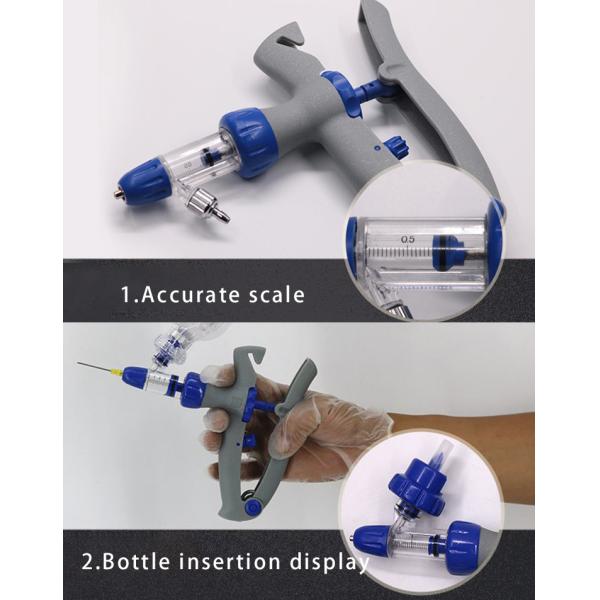 0.5

1.Accurate scale

2.Bottle insertion display