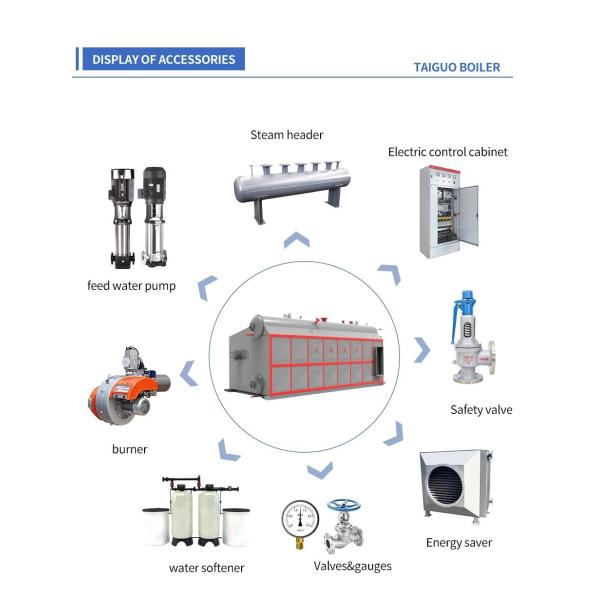 DISPLAY OF ACCESSORIES

TAIGUO BOILER

Steam header

Electric control cabinet

feed water pump

Safety valve

burner

Energy saver

water softener

Valves&gauges