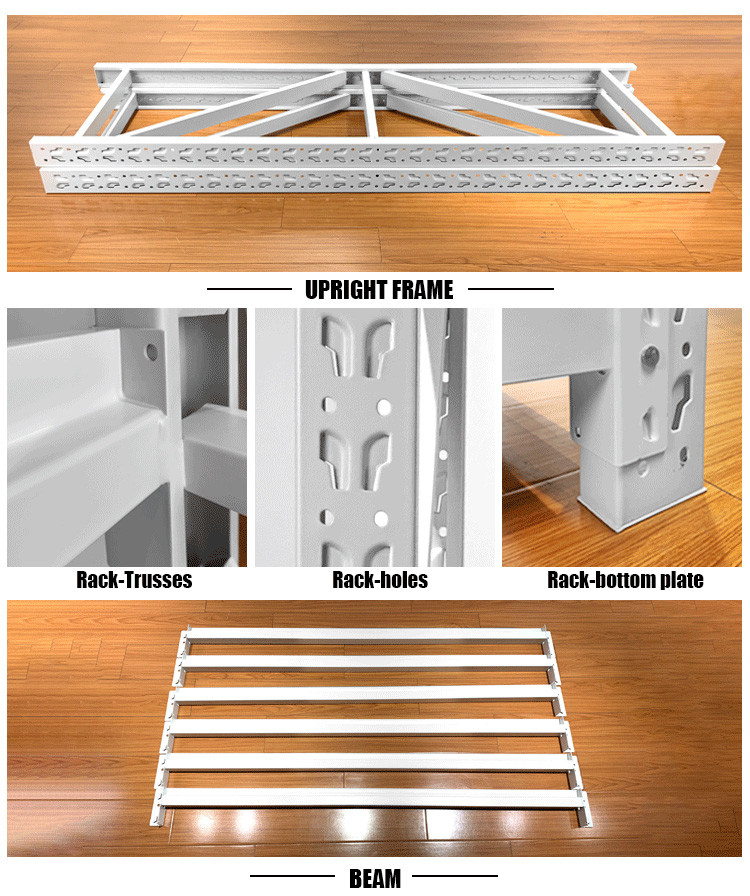 UPRIGHT FRAME

Rack-Trusses

Rack-holes

Rack-bottom plate

BEAM