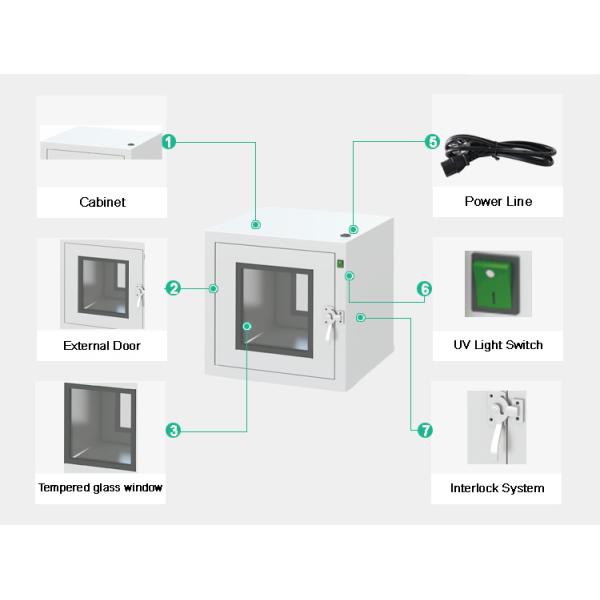 1
Cabinet

2
External Door

3
Tempered glass window

5
Power Line

6
UV Light Switch

7
Interlock System