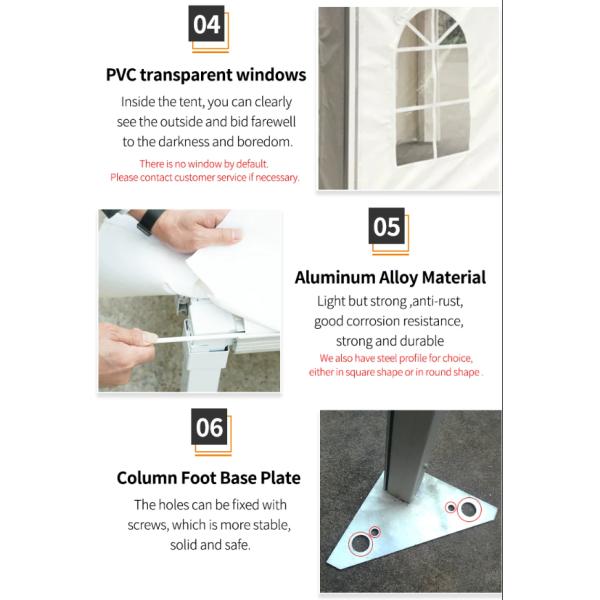 04

PVC transparent windows

Inside the tent, you can clearly see the outside and bid farewell to the darkness and boredom.

There is no window by default.
Please contact customer service if necessary.

05

Aluminum Alloy Material

Light but strong ,anti-rust, good corrosion resistance, strong and durable

We also have steel profile for choice, either in square shape or in round shape .

06

Column Foot Base Plate

The holes can be fixed with screws, which is more stable, solid and safe.